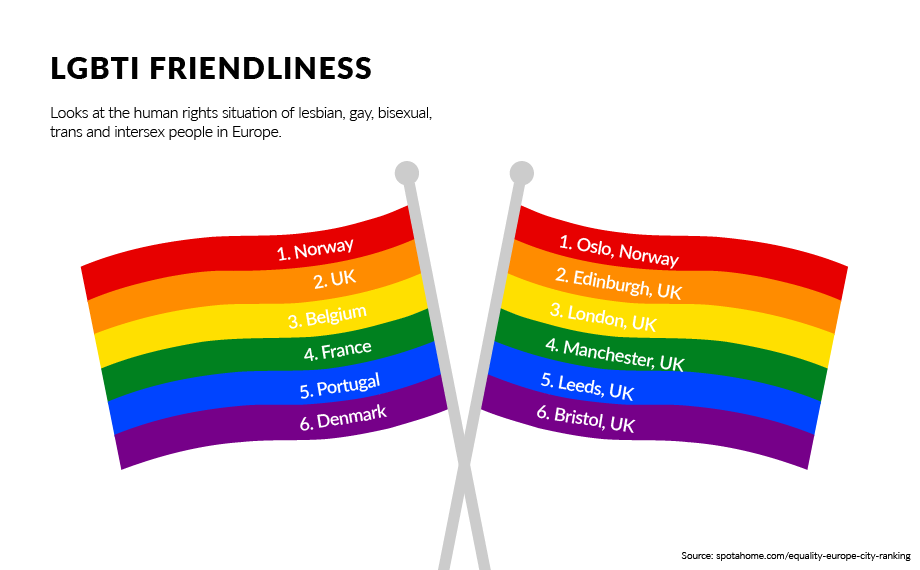 LGBTI FRIENDLINESS

Looks at the human rights situation of lesbian, gay, bisexual, trans and intersex people in Europe.

1. Norway
2. UK
3. Belgium
4. France
5. Portugal
6. Denmark

1. Oslo, Norway
2. Edinburgh, UK
3. London, UK
4. Manchester, UK
5. Leeds, UK
6. Bristol, UK

Source: spotahome.com/equality-europe-city-ranking