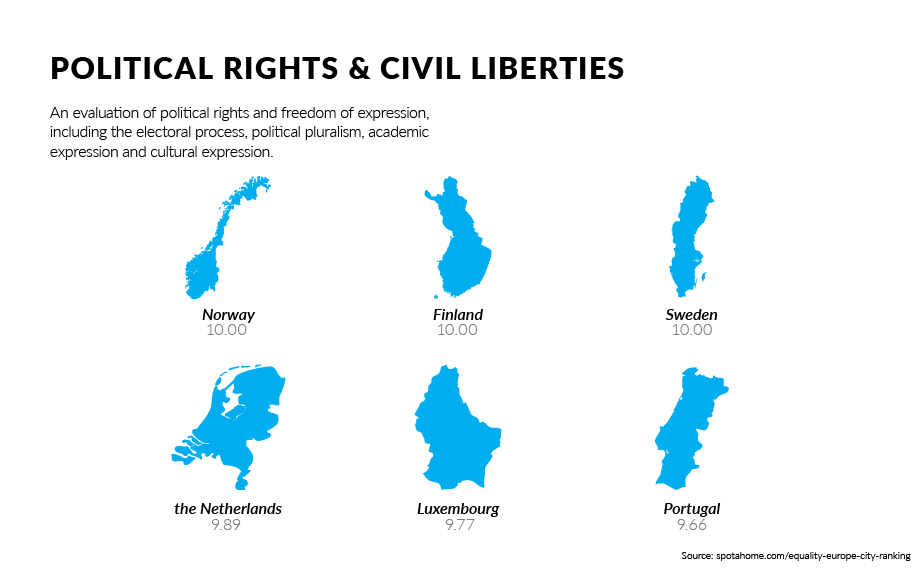 POLITICAL RIGHTS & CIVIL LIBERTIES

An evaluation of political rights and freedom of expression, including the electoral process, political pluralism, academic expression and cultural expression.

Norway
10.00

Finland
10.00

Sweden
10.00

the Netherlands
9.89

Luxembourg
9.77

Portugal
9.66

Source: spotahome.com/equality-europe-city-ranking